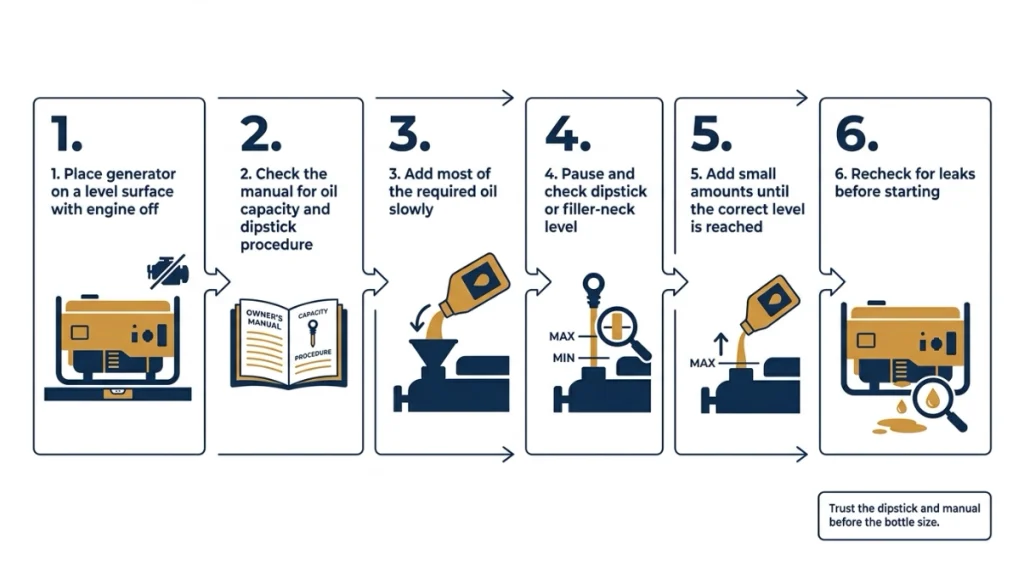 1.

1. Place generator on a level surface with engine off

2.

2. Check the manual for oil capacity and dipstick procedure

OWNER'S MANUAL

CAPACITY

PROCEDURE

3.

3. Add most of the required oil slowly

4.

4. Pause and check dipstick or filler-neck level

MAX

MIN

5.

5. Add small amounts until the correct level is reached

MAX

6.

6. Recheck for leaks before starting

Trust the dipstick and manual before the bottle size.