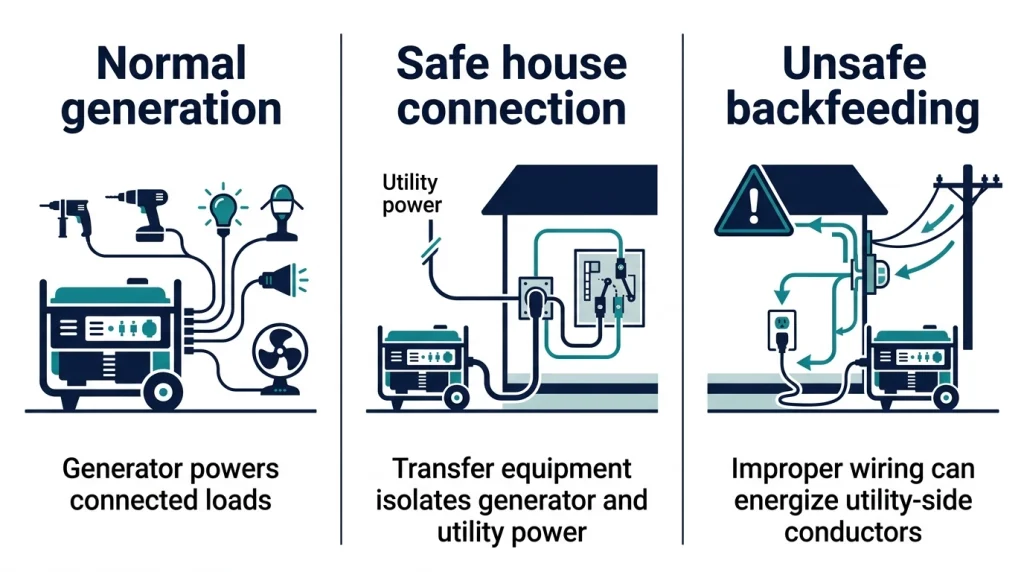 Normal generation

Generator powers connected loads

Safe house connection

Utility power

Transfer equipment isolates generator and utility power

Unsafe backfeeding

Improper wiring can energize utility-side conductors